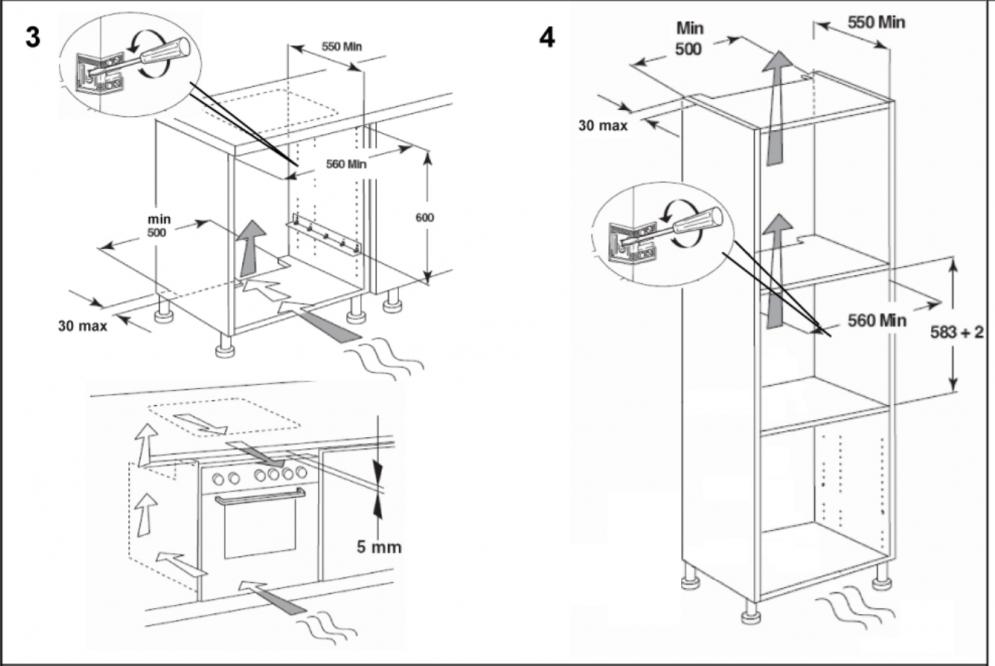 3

550 Min

560 Min

600

min
500

30 max

5 mm

4

Min
500

550 Min

30 max

560 Min

583 + 2