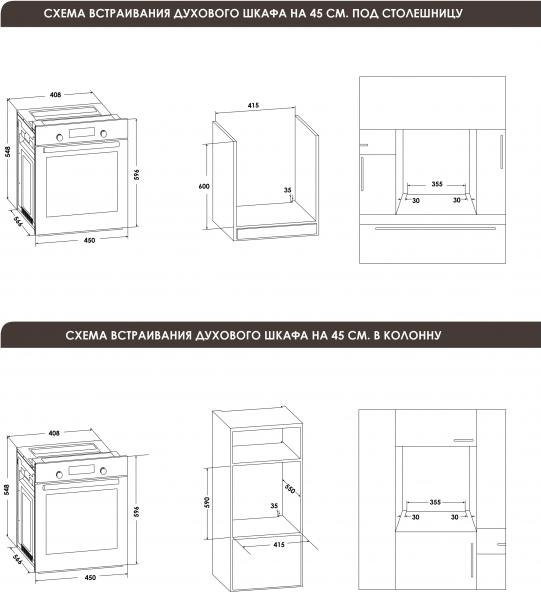 СХЕМА ВСТРАИВАНИЯ ДУХОВОГО ШКАФА НА 45 СМ. ПОД СТОЛЕШНИЦУ

408
548
596
546
450

415
600
35

355
30
30

СХЕМА ВСТРАИВАНИЯ ДУХОВОГО ШКАФА НА 45 СМ. В КОЛОННУ

408
548
596
546
450

590
550
35
415

355
30
30