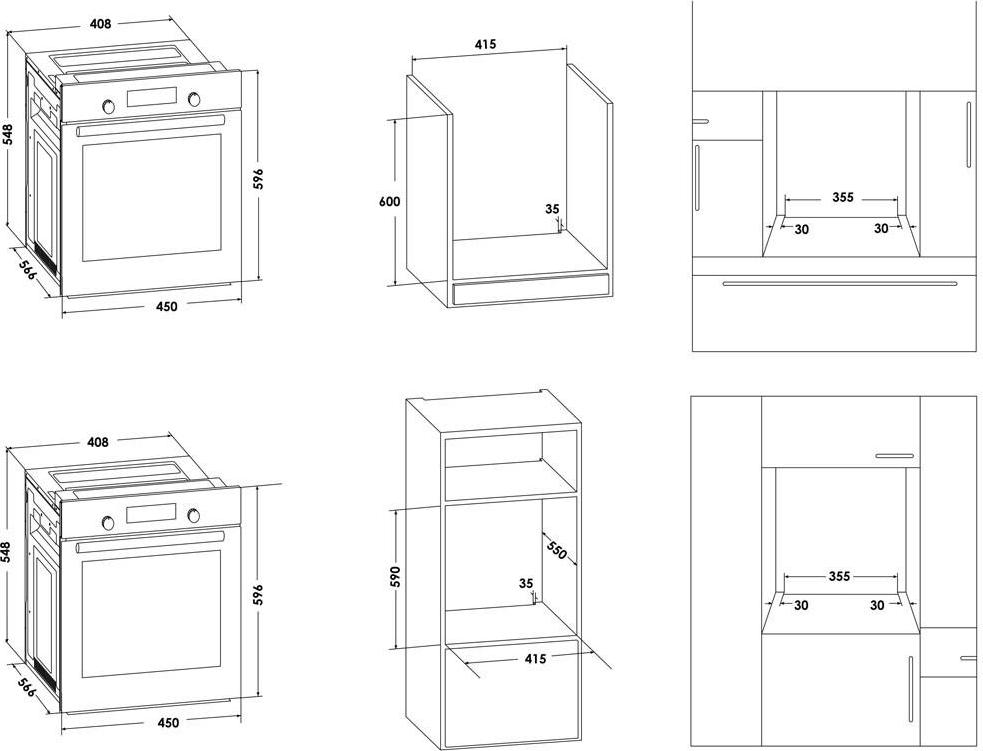 408
548
596
566
450
415
600
35
355
30
30
408
548
596
566
450
590
550
35
415
355
30
30