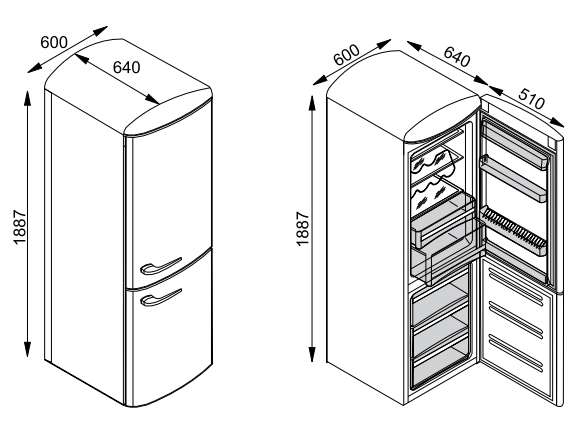 600
640
1887
600
640
510
1887