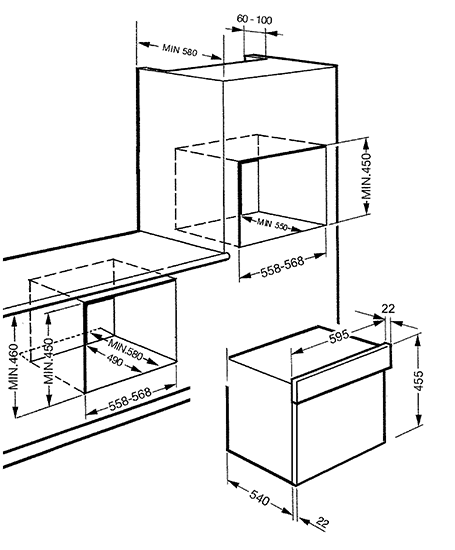 60 - 100
MIN 580
MIN.450
MIN 550
558-568
22
595
455
MIN.460
MIN.450
MIN.580
490
558-568
540
22