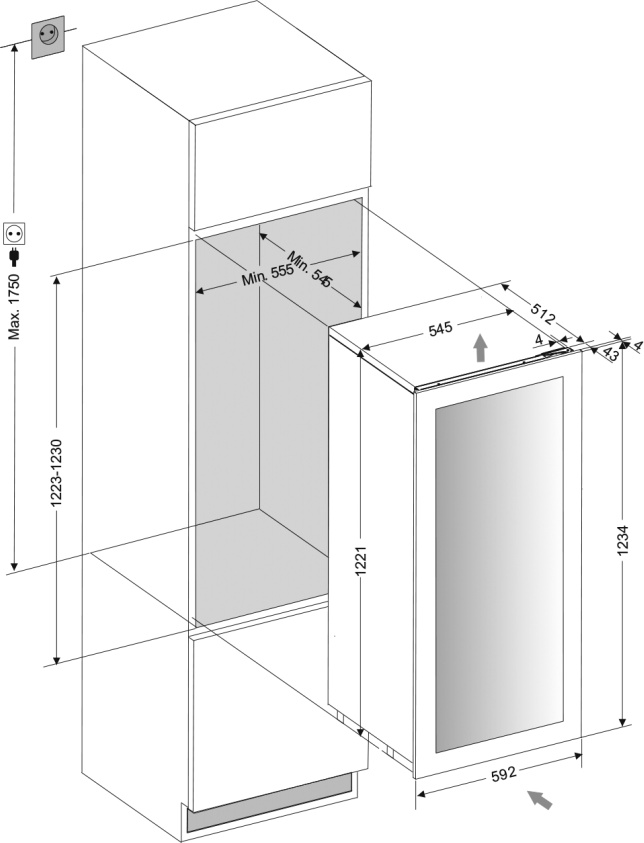 Max. 1750
1223-1230
Min. 555
Min. 545
545
512
4
4
43
1221
1234
592