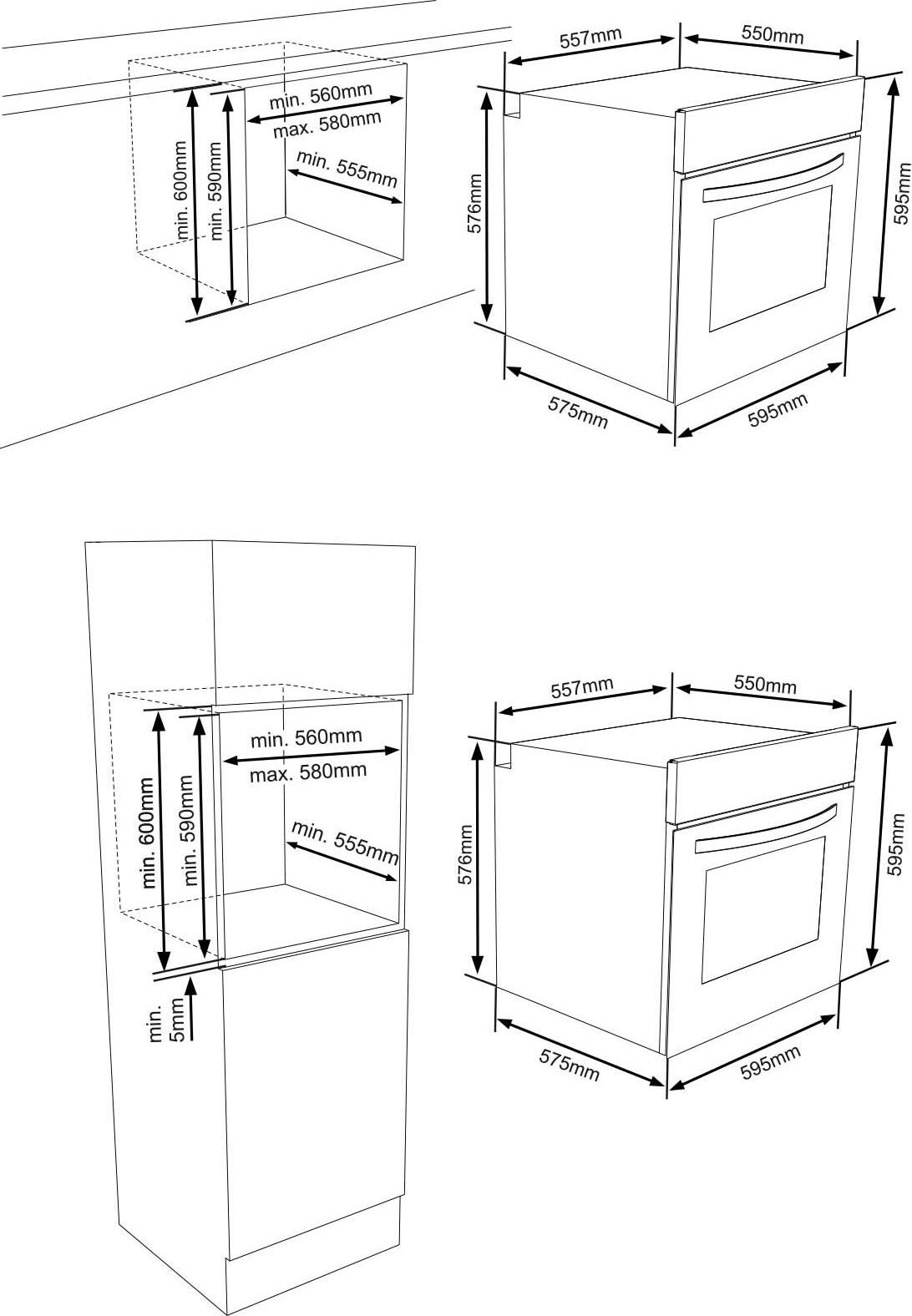 min. 600mm
min. 590mm
min. 560mm
max. 580mm
min. 555mm

557mm
550mm
576mm
595mm
575mm
595mm

min. 600mm
min. 590mm
min. 560mm
max. 580mm
min. 555mm
min. 5mm

557mm
550mm
576mm
595mm
575mm
595mm