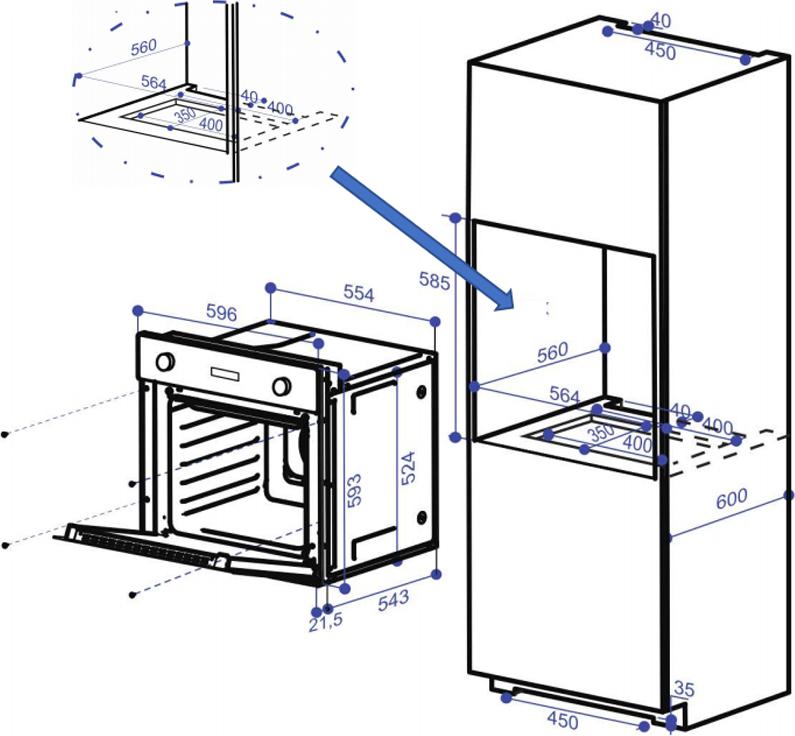 560
564
40
400
350
400
40
450
585
554
596
560
564
40
400
350
400
593
524
600
543
21,5
35
450