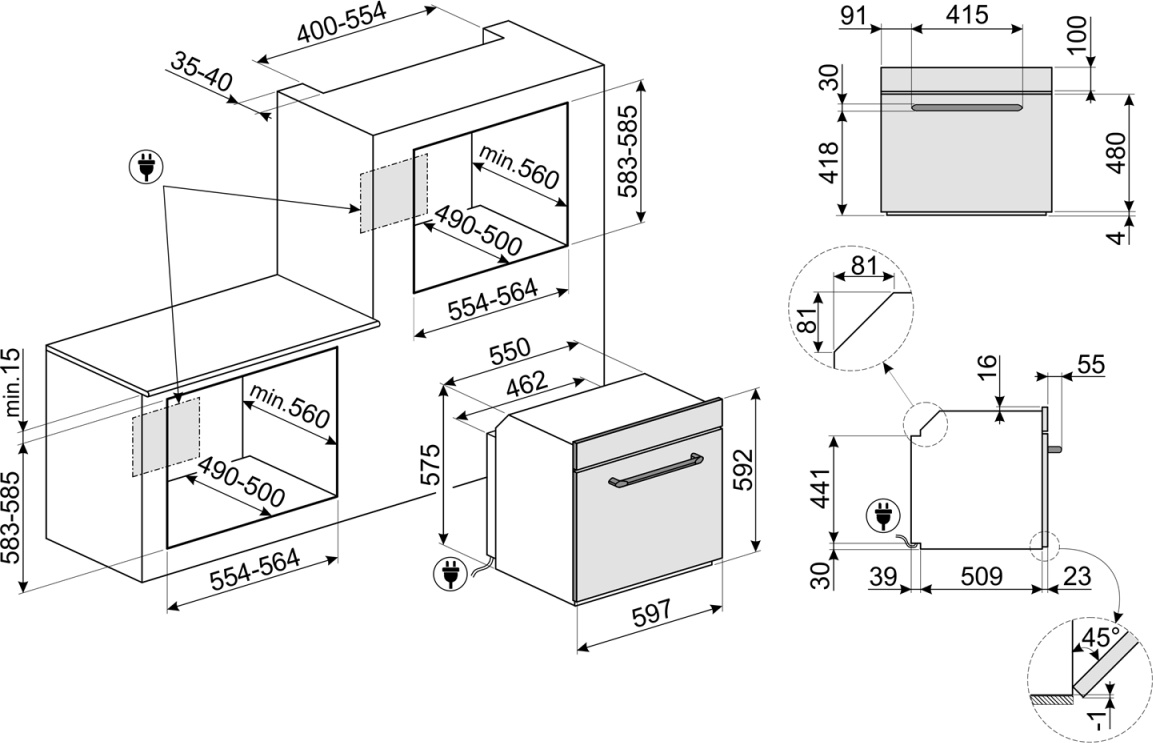 400-554
35-40
583-585
min.560
490-500
554-564
min.15
583-585
min.560
490-500
554-564
550
462
575
592
597
91
415
100
30
418
480
4
81
81
16
55
441
30
39
509
23
45°
-1