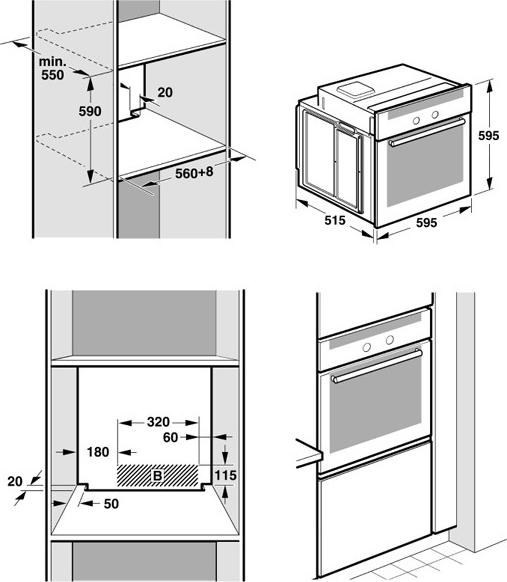 min.
550

590

20

560+8

595

515

595

320

60

180

B

115

20

50