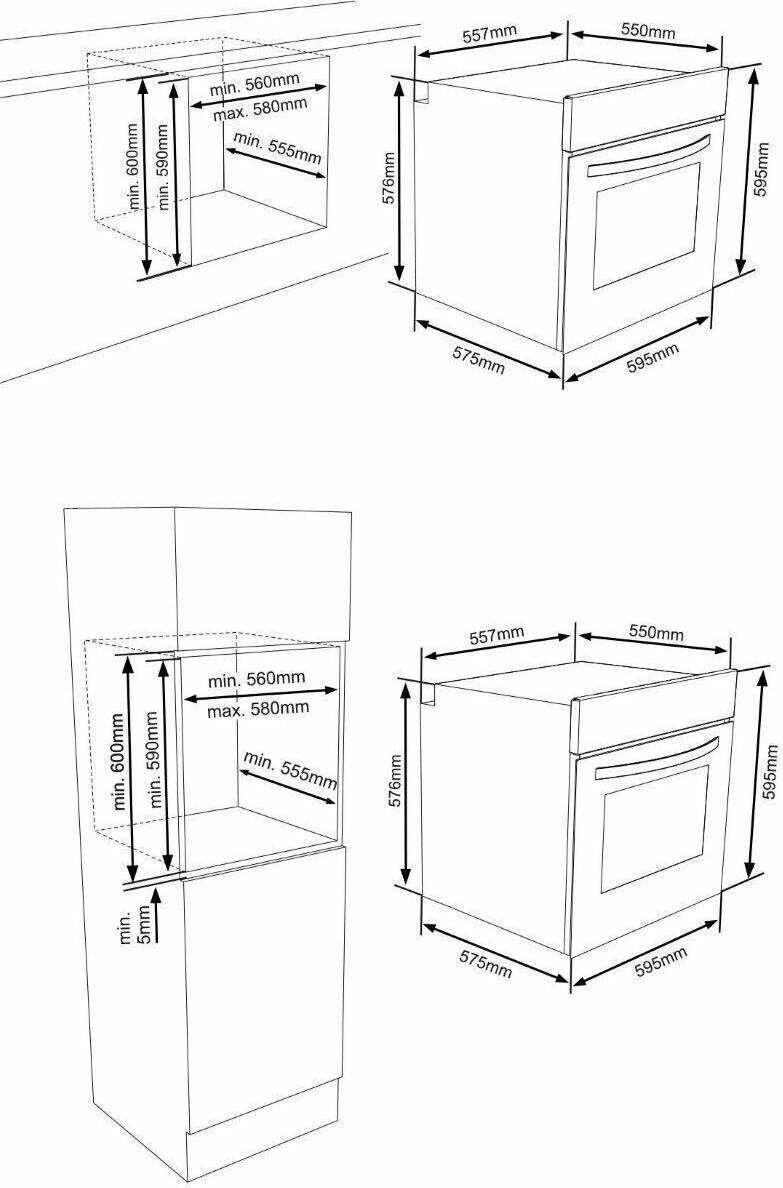 min. 600mm
min. 590mm
min. 560mm
max. 580mm
min. 555mm

557mm
550mm
576mm
595mm
575mm
595mm

min. 600mm
min. 590mm
min. 560mm
max. 580mm
min. 555mm
min. 5mm

557mm
550mm
576mm
595mm
575mm
595mm