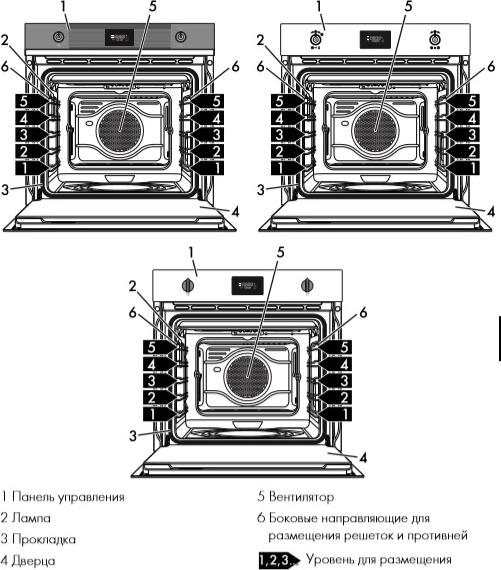 1
5
2
6
6
5
5
4
4
3
3
2
2
1
1
3
4

1
5
2
6
6
5
5
4
4
3
3
2
2
1
1
3
4

1
5
2
6
6
5
5
4
4
3
3
2
2
1
1
3
4

1 Панель управления

2 Лампа

3 Прокладка

4 Дверца

5 Вентилятор

6 Боковые направляющие для размещения решеток и противней

1,2,3... Уровень для размещения