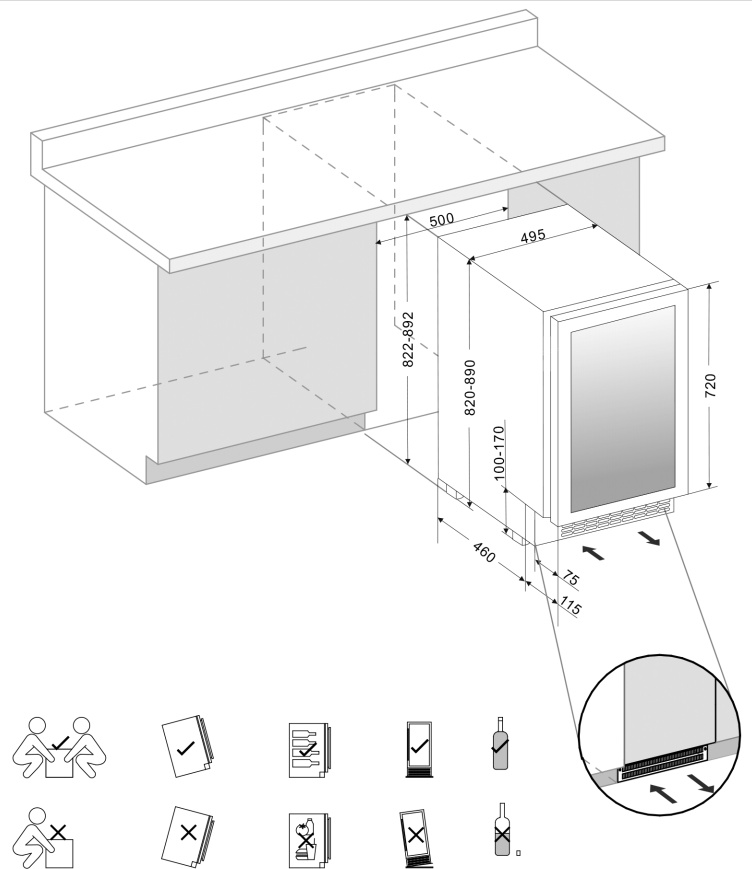 500
495
822-892
820-890
720
100-170
460
75
115