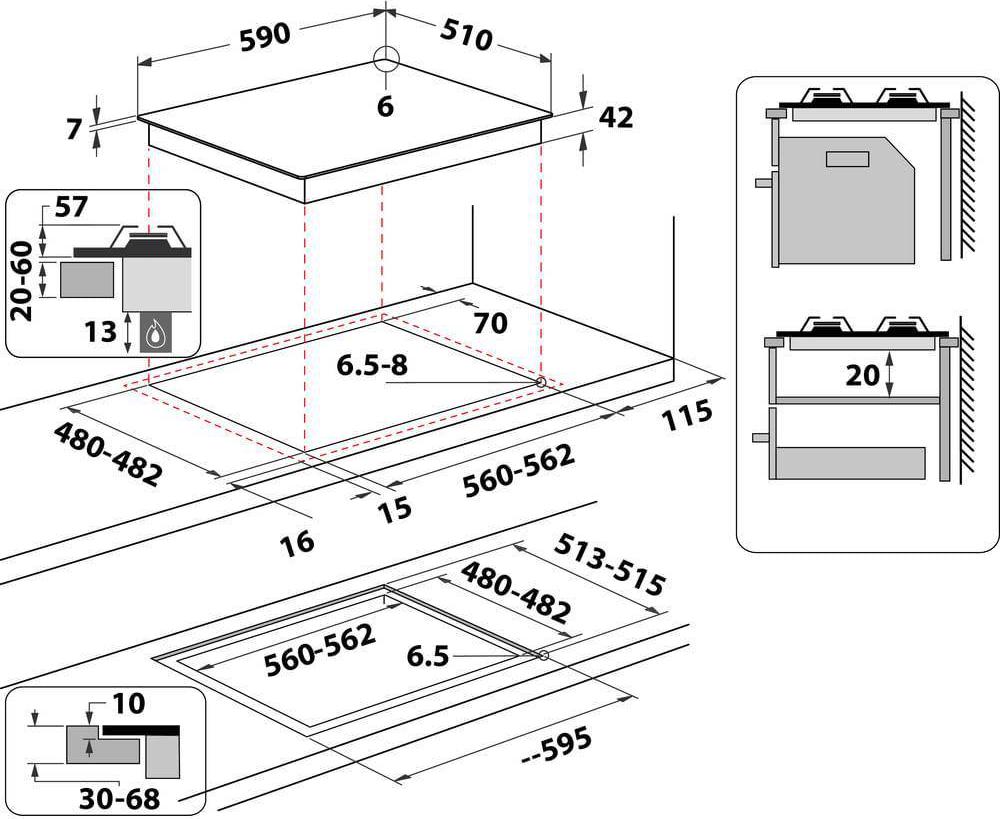 590
510
6
7
42
57
20-60
13
70
6.5-8
115
480-482
560-562
15
16
20
513-515
480-482
560-562
6.5
--595
10
30-68